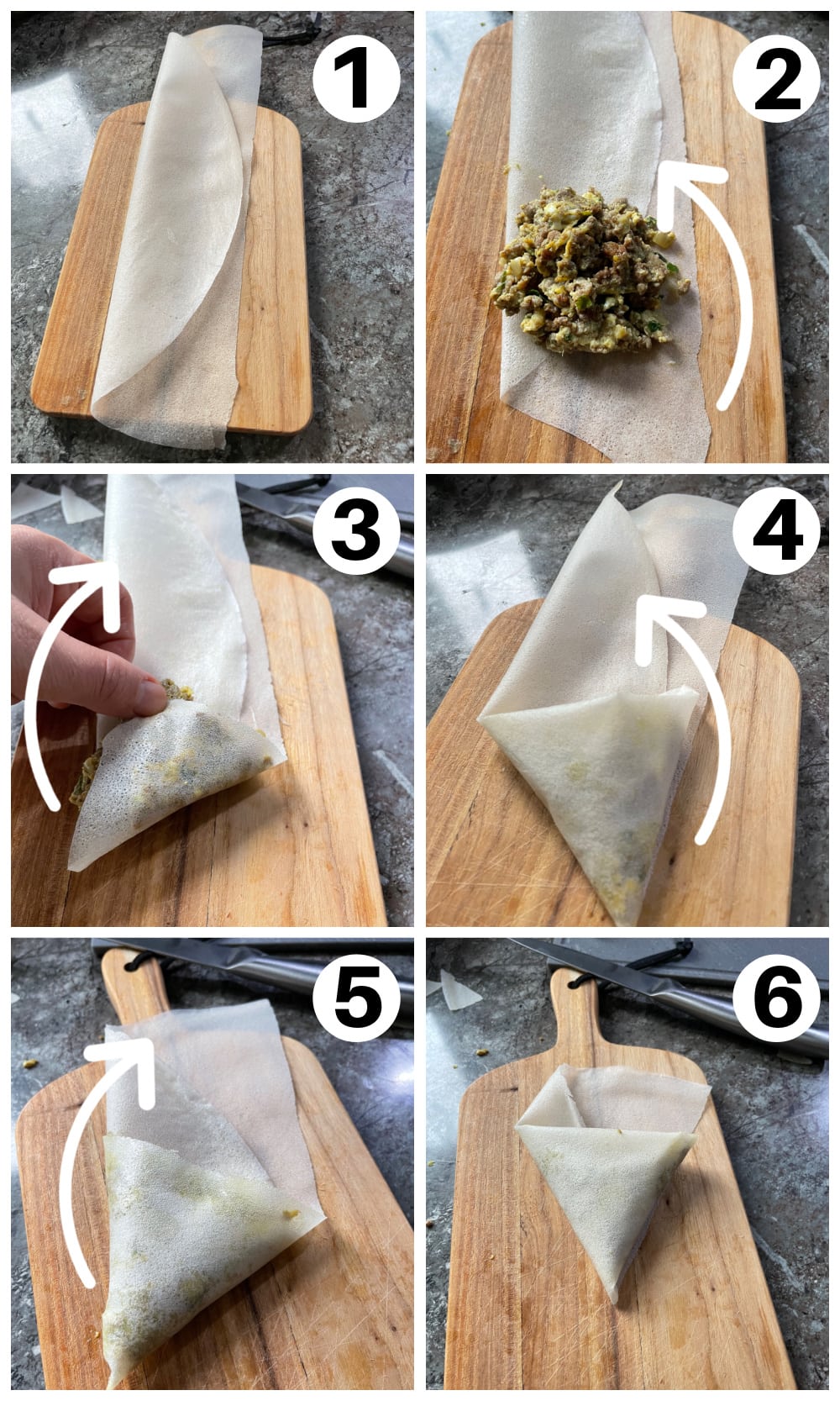 1
2
3
4
5
6